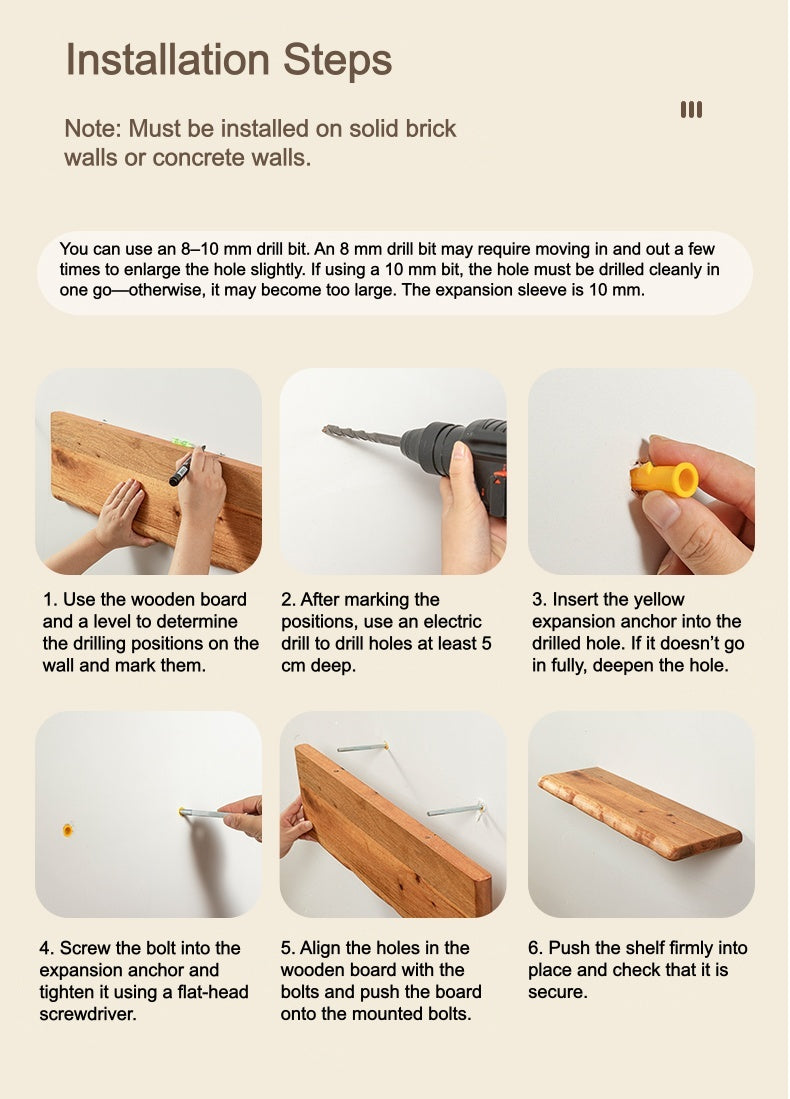 Installation Steps

Note: Must be installed on solid brick walls or concrete walls.

You can use an 8–10 mm drill bit. An 8 mm drill bit may require moving in and out a few times to enlarge the hole slightly. If using a 10 mm bit, the hole must be drilled cleanly in one go—otherwise, it may become too large. The expansion sleeve is 10 mm.

1. Use the wooden board and a level to determine the drilling positions on the wall and mark them.

2. After marking the positions, use an electric drill to drill holes at least 5 cm deep.

3. Insert the yellow expansion anchor into the drilled hole. If it doesn't go in fully, deepen the hole.

4. Screw the bolt into the expansion anchor and tighten it using a flat-head screwdriver.

5. Align the holes in the wooden board with the bolts and push the board onto the mounted bolts.

6. Push the shelf firmly into place and check that it is secure.